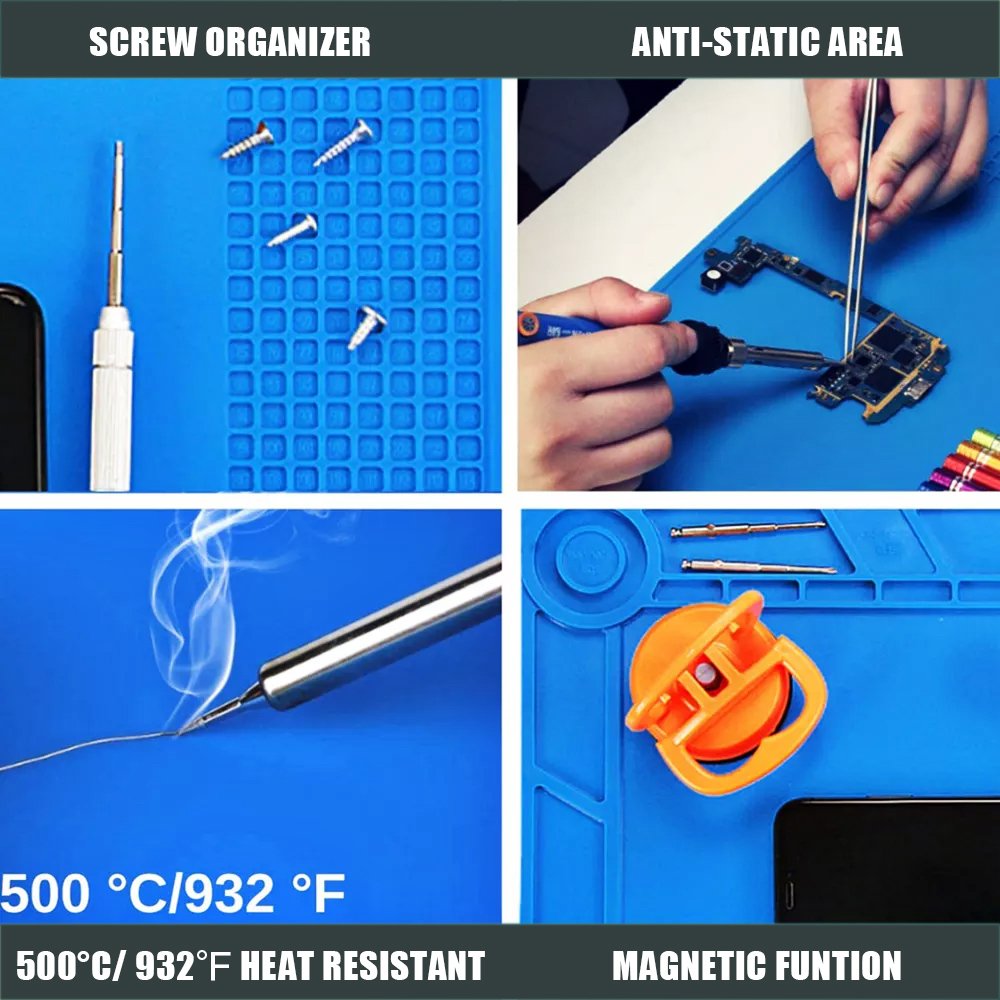 SCREW ORGANIZER

ANTI-STATIC AREA

500 °C/932 °F

500°C/ 932°F HEAT RESISTANT

MAGNETIC FUNTION